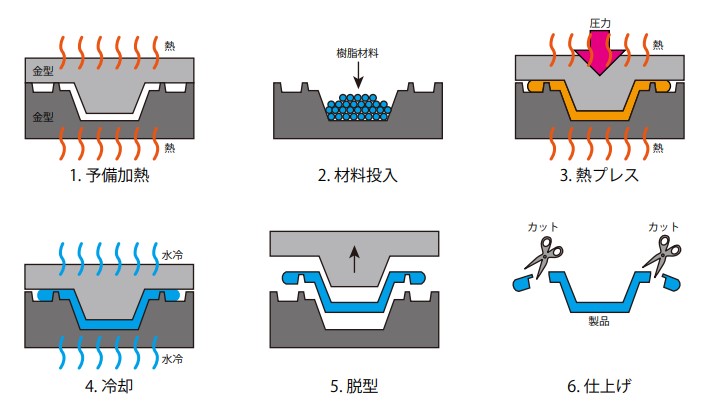 熱
金型
金型
熱
1. 予備加熱

樹脂材料
2. 材料投入

圧力
熱
熱
3. 熱プレス

水冷
水冷
4. 冷却

5. 脱型

カット
カット
製品
6. 仕上げ